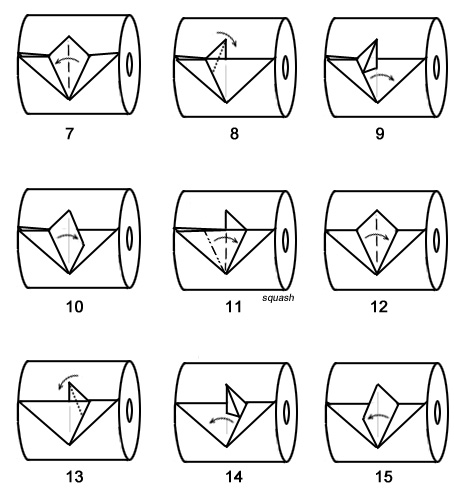 7
8
9
10
11
squash
12
13
14
15