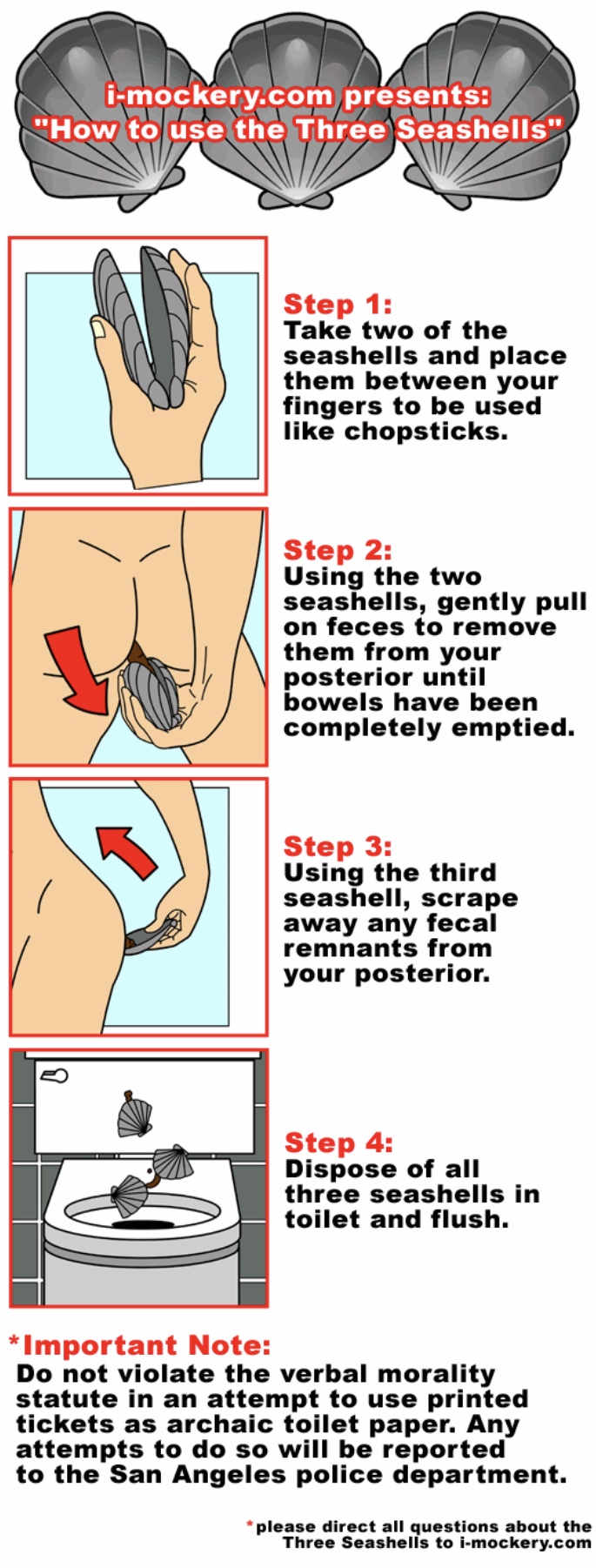 i-mockery.com presents:
"How to use the Three Seashells"

Step 1:
Take two of the seashells and place them between your fingers to be used like chopsticks.

Step 2:
Using the two seashells, gently pull on feces to remove them from your posterior until bowels have been completely emptied.

Step 3:
Using the third seashell, scrape away any fecal remnants from your posterior.

Step 4:
Dispose of all three seashells in toilet and flush.

*Important Note:
Do not violate the verbal morality statute in an attempt to use printed tickets as archaic toilet paper. Any attempts to do so will be reported to the San Angeles police department.

*please direct all questions about the Three Seashells to i-mockery.com