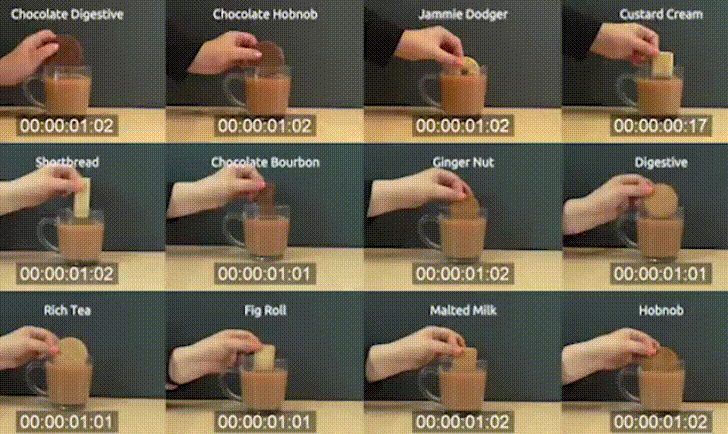 Chocolate Digestive
00:00:01:02

Chocolate Hobnob
00:00:01:02

Jammie Dodger
00:00:01:02

Custard Cream
00:00:00:17

Shortbread
00:00:01:02

Chocolate Bourbon
00:00:01:01

Ginger Nut
00:00:01:02

Digestive
00:00:01:01

Rich Tea
00:00:01:01

Fig Roll
00:00:01:01

Malted Milk
00:00:01:02

Hobnob
00:00:01:02