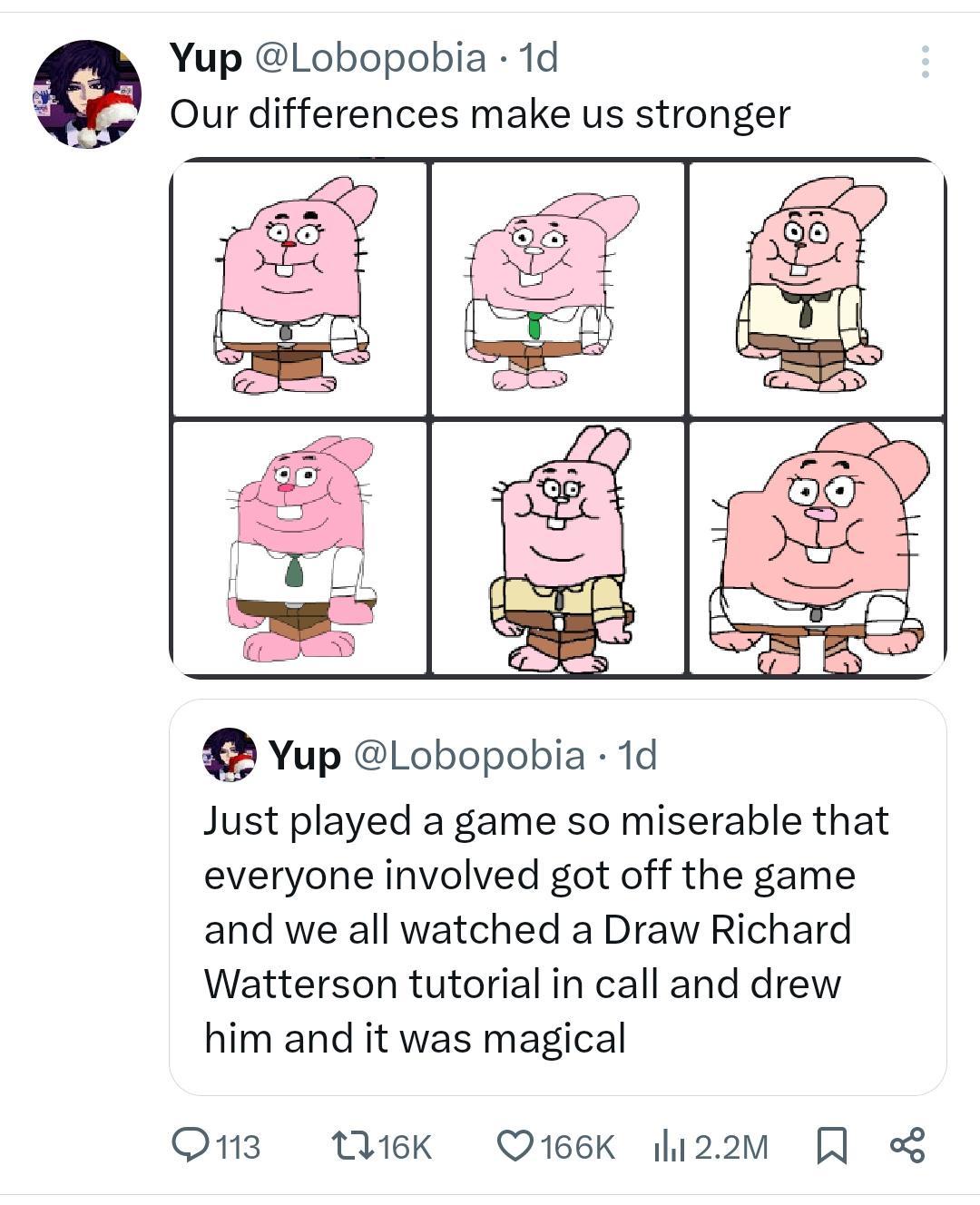 Yup @Lobopobia · 1d
Our differences make us stronger

Yup @Lobopobia · 1d
Just played a game so miserable that everyone involved got off the game and we all watched a Draw Richard Watterson tutorial in call and drew him and it was magical

113 16K 166K 2.2M