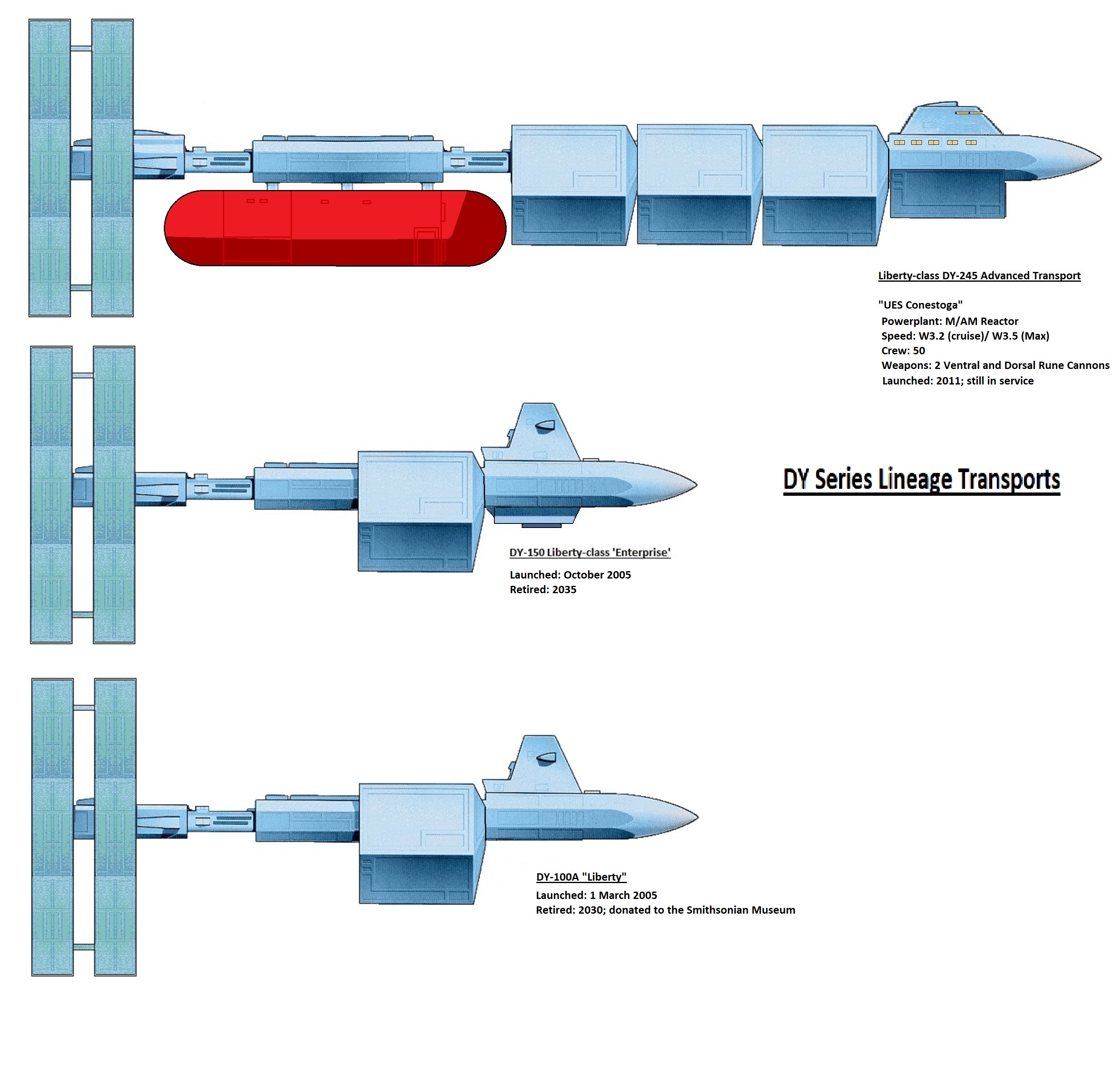 Liberty-class DY-245 Advanced Transport

"UES Conestoga"
Powerplant: M/AM Reactor
Speed: W3.2 (cruise)/ W3.5 (Max)
Crew: 50
Weapons: 2 Ventral and Dorsal Rune Cannons
Launched: 2011; still in service

DY Series Lineage Transports

DY-150 Liberty-class 'Enterprise'

Launched: October 2005
Retired: 2035

DY-100A "Liberty"

Launched: 1 March 2005
Retired: 2030; donated to the Smithsonian Museum